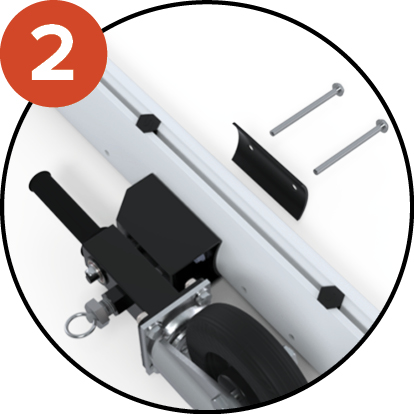 2