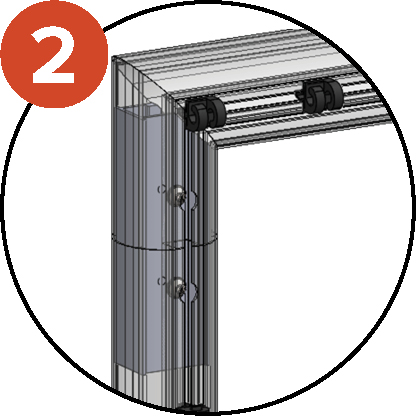 2