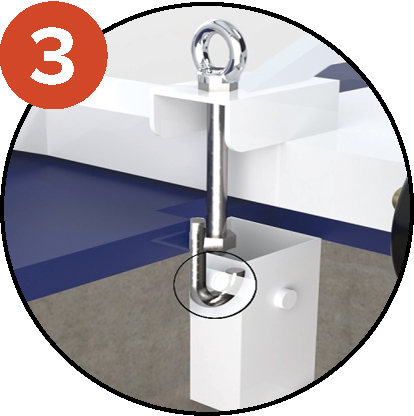 3